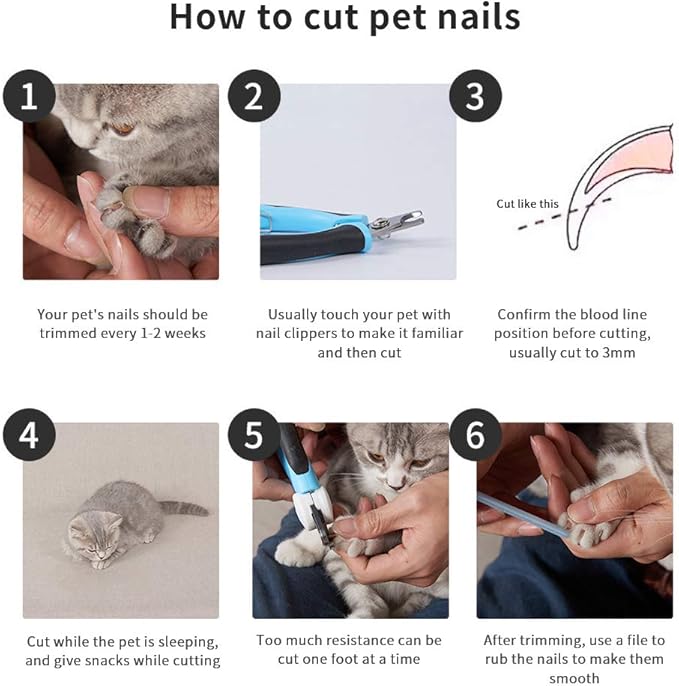 How to cut pet nails

1

Your pet's nails should be trimmed every 1-2 weeks

2

Usually touch your pet with nail clippers to make it familiar and then cut

3

Cut like this

Confirm the blood line position before cutting, usually cut to 3mm

4

Cut while the pet is sleeping, and give snacks while cutting

5

Too much resistance can be cut one foot at a time

6

After trimming, use a file to rub the nails to make them smooth