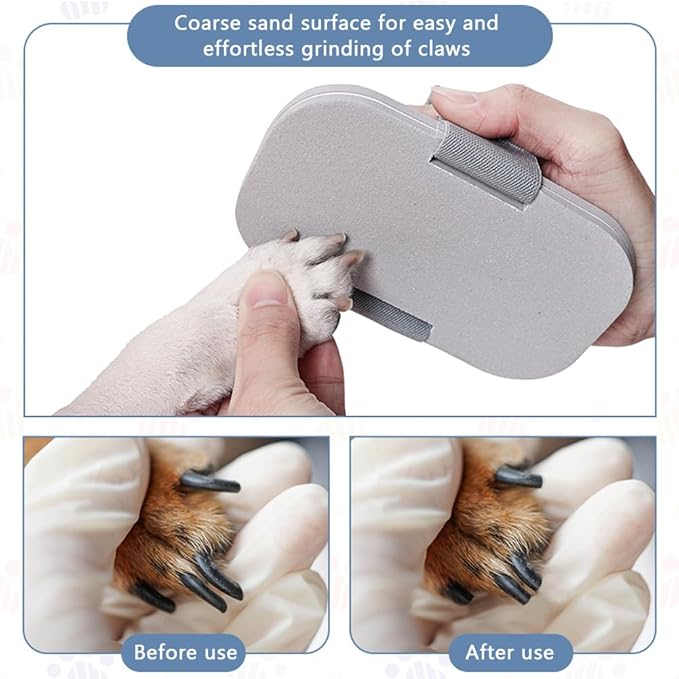 Coarse sand surface for easy and effortless grinding of claws

Before use

After use