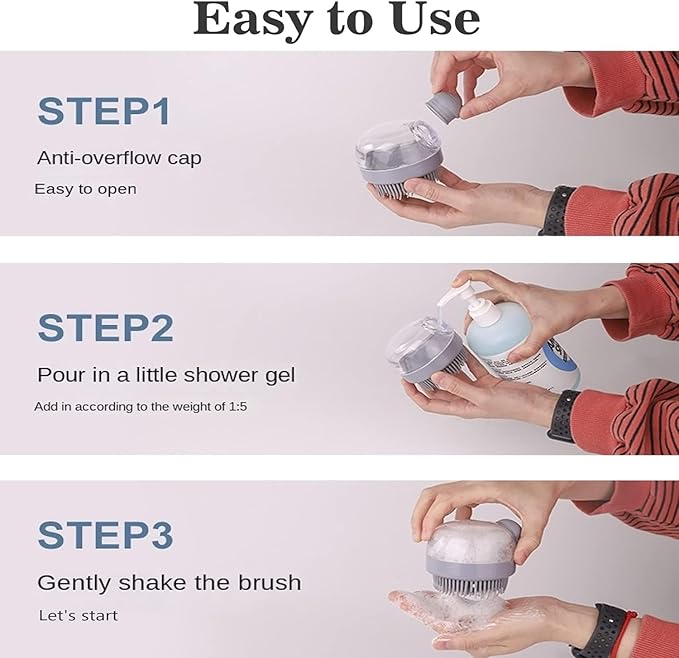 Easy to Use

STEP1

Anti-overflow cap

Easy to open

STEP2

Pour in a little shower gel

Add in according to the weight of 1:5

STEP3

Gently shake the brush

Let's start