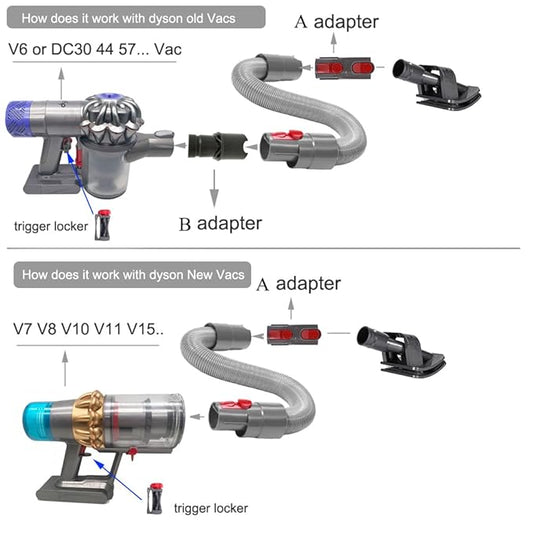 How does it work with dyson old Vacs

A adapter

V6 or DC30 44 57... Vac

trigger locker

B adapter

How does it work with dyson New Vacs

A adapter

V7 V8 V10 V11 V15..

trigger locker