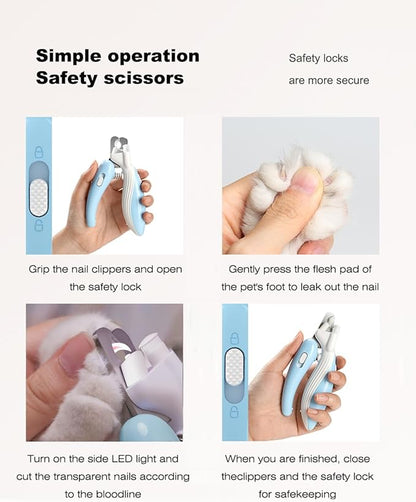 Simple operation
Safety scissors

Safety locks
are more secure

Grip the nail clippers and open the safety lock

Gently press the flesh pad of the pet's foot to leak out the nail

Turn on the side LED light and cut the transparent nails according to the bloodline

When you are finished, close theclippers and the safety lock for safekeeping