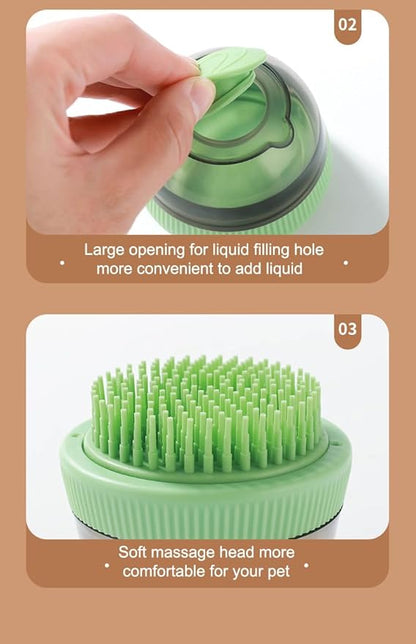 02

Large opening for liquid filling hole more convenient to add liquid

03

Soft massage head more comfortable for your pet