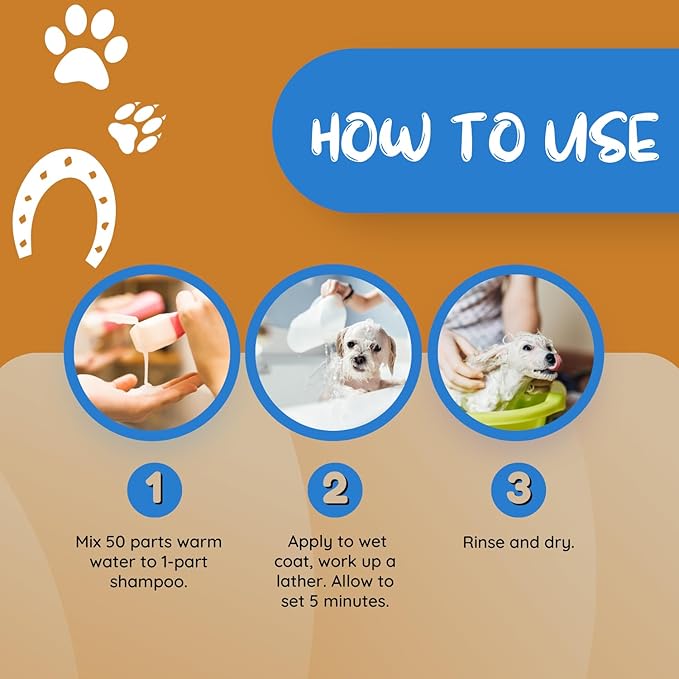 HOW TO USE

1

Mix 50 parts warm water to 1-part shampoo.

2

Apply to wet coat, work up a lather. Allow to set 5 minutes.

3

Rinse and dry.