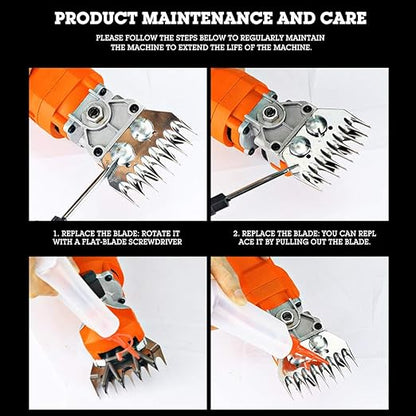 PRODUCT MAINTENANCE AND CARE

PLEASE FOLLOW THE STEPS BELOW TO REGULARLY MAINTAIN THE MACHINE TO EXTEND THE LIFE OF THE MACHINE.

1. REPLACE THE BLADE: ROTATE IT WITH A FLAT-BLADE SCREWDRIVER

2. REPLACE THE BLADE: YOU CAN REPL ACE IT BY PULLING OUT THE BLADE.