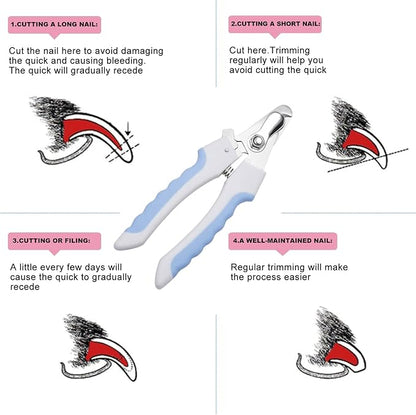 1.CUTTING A LONG NAIL:

Cut the nail here to avoid damaging the quick and causing bleeding. The quick will gradually recede

2.CUTTING A SHORT NAIL:

Cut here.Trimming regularly will help you avoid cutting the quick

3.CUTTING OR FILING:

A little every few days will cause the quick to gradually recede

4.A WELL-MAINTAINED NAIL:

Regular trimming will make the process easier