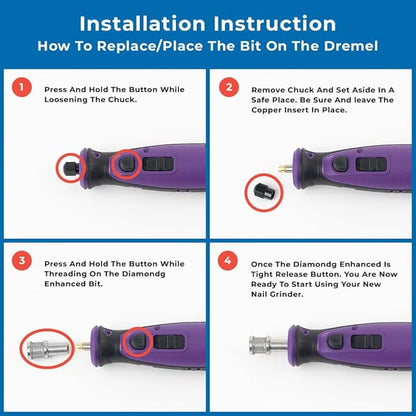 Installation Instruction
How To Replace/Place The Bit On The Dremel

1
Press And Hold The Button While Loosening The Chuck.

2
Remove Chuck And Set Aside In A Safe Place. Be Sure And leave The Copper Insert In Place.

3
Press And Hold The Button While Threading On The Diamondg Enhanced Bit.

4
Once The Diamondg Enhanced Is Tight Release Button. You Are Now Ready To Start Using Your New Nail Grinder.