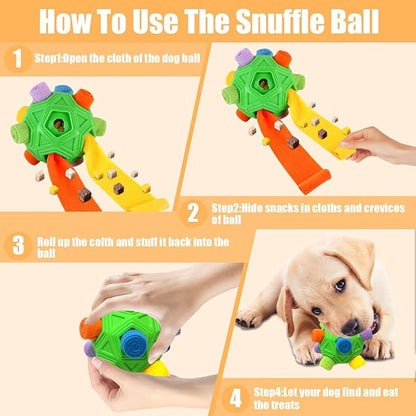 How To Use The Snuffle Ball

1 Step1:Open the cloth of the dog ball

2 Step2:Hide snacks in cloths and crevices of ball

3 Roll up the colth and stuff it back into the ball

4 Step4:Let your dog find and eat the treats