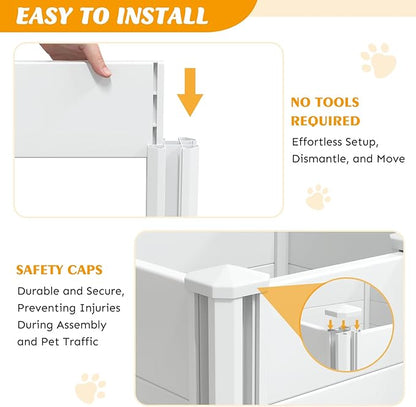 EASY TO INSTALL

NO TOOLS REQUIRED

Effortless Setup, Dismantle, and Move

SAFETY CAPS

Durable and Secure, Preventing Injuries During Assembly and Pet Traffic