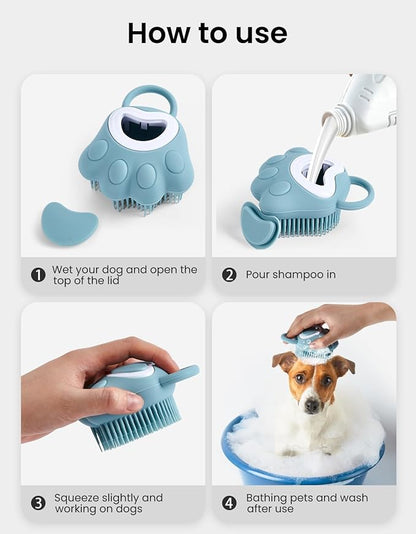 How to use

1 Wet your dog and open the top of the lid

2 Pour shampoo in

3 Squeeze slightly and working on dogs

4 Bathing pets and wash after use