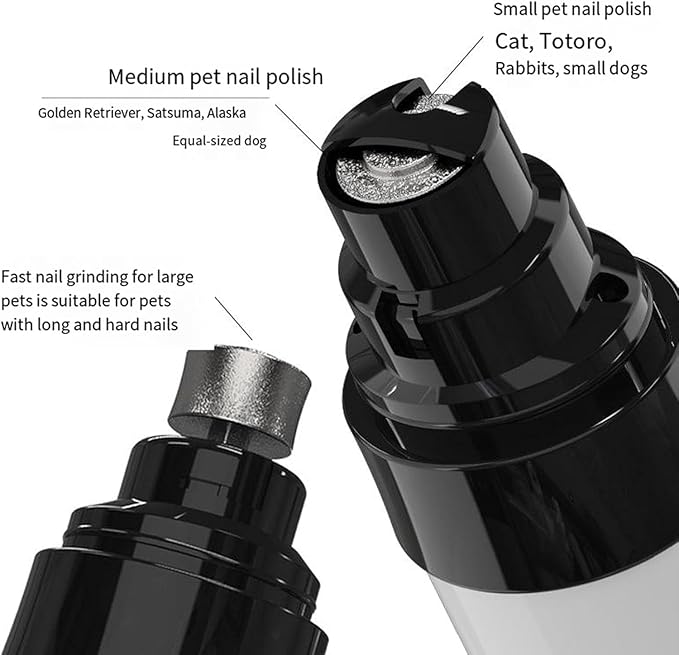 Small pet nail polish
Cat, Totoro,
Rabbits, small dogs

Medium pet nail polish
Golden Retriever, Satsuma, Alaska
Equal-sized dog

Fast nail grinding for large pets is suitable for pets with long and hard nails