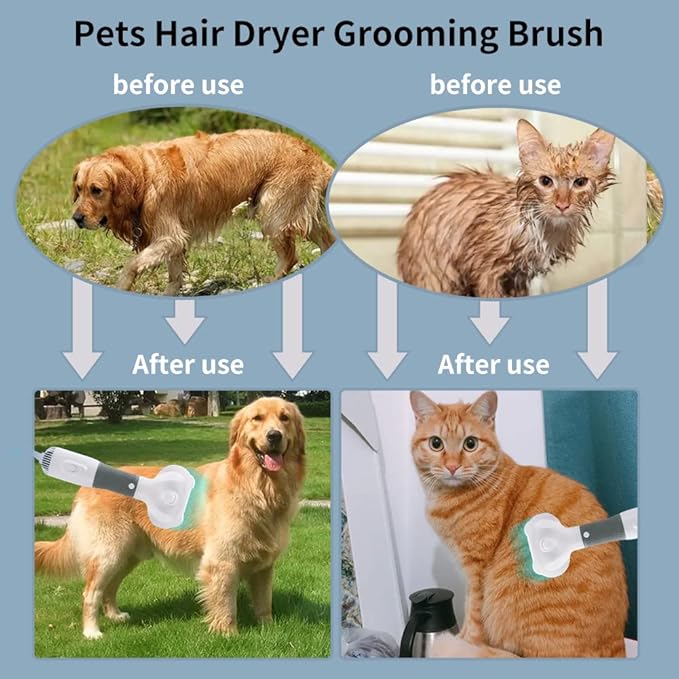 Pets Hair Dryer Grooming Brush

before use

before use

After use

After use