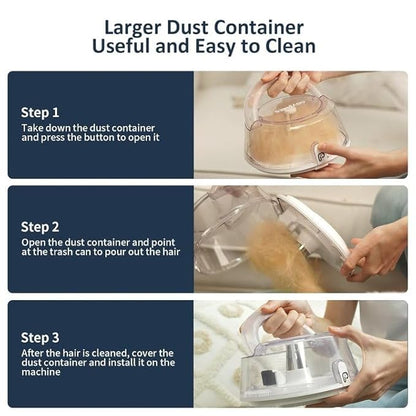 Larger Dust Container
Useful and Easy to Clean

Step 1
Take down the dust container and press the button to open it

Step 2
Open the dust container and point at the trash can to pour out the hair

Step 3
After the hair is cleaned, cover the dust container and install it on the machine