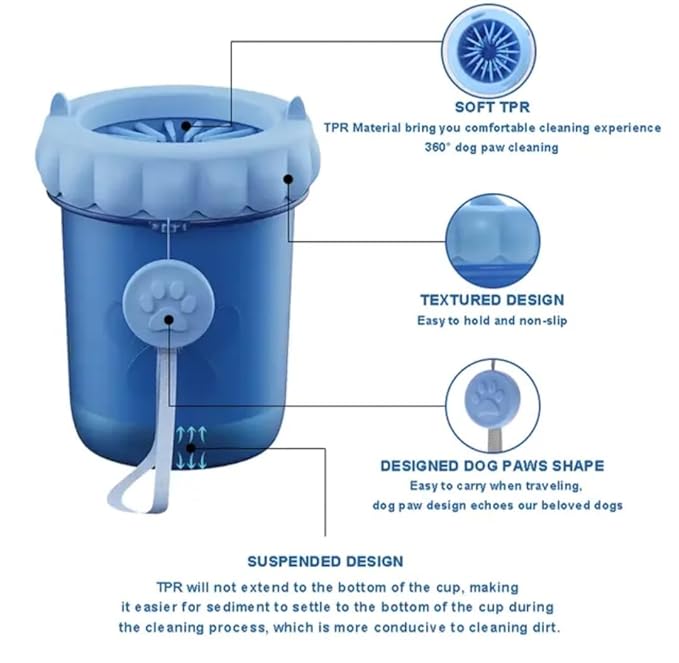 SOFT TPR
TPR Material bring you comfortable cleaning experience
360° dog paw cleaning

TEXTURED DESIGN
Easy to hold and non-slip

DESIGNED DOG PAWS SHAPE
Easy to carry when traveling,
dog paw design echoes our beloved dogs

SUSPENDED DESIGN
TPR will not extend to the bottom of the cup, making it easier for sediment to settle to the bottom of the cup during the cleaning process, which is more conducive to cleaning dirt.