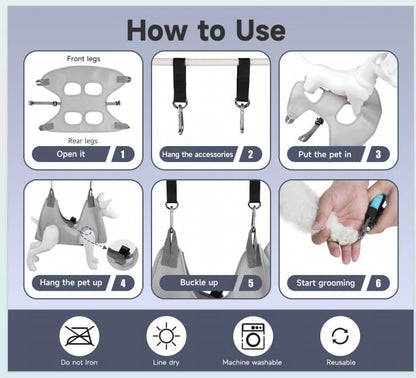 How to Use

Front legs

Rear legs

Open it 1

Hang the accessories 2

Put the pet in 3

Hang the pet up 4

Buckle up 5

Start grooming 6

Do not Iron

Line dry

Machine washable

Reusable