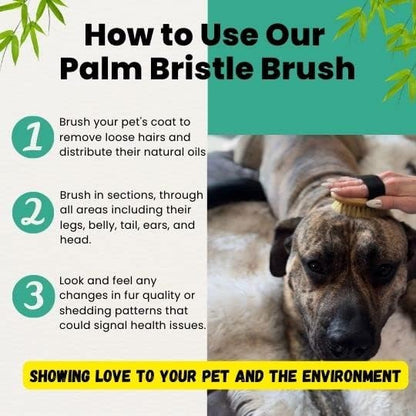 How to Use Our Palm Bristle Brush

1
Brush your pet's coat to remove loose hairs and distribute their natural oils

2
Brush in sections, through all areas including their legs, belly, tail, ears, and head.

3
Look and feel any changes in fur quality or shedding patterns that could signal health issues.

SHOWING LOVE TO YOUR PET AND THE ENVIRONMENT