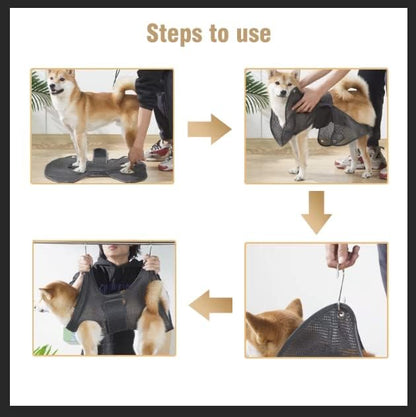 Steps to use