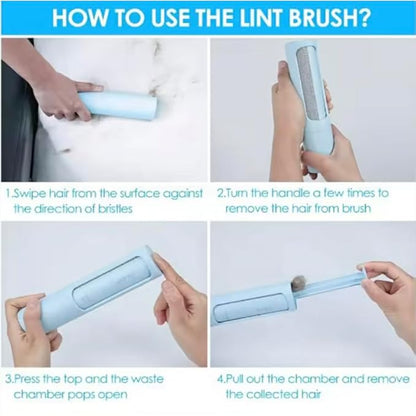 HOW TO USE THE LINT BRUSH?

1.Swipe hair from the surface against the direction of bristles

2.Turn the handle a few times to remove the hair from brush

3.Press the top and the waste chamber pops open

4.Pull out the chamber and remove the collected hair