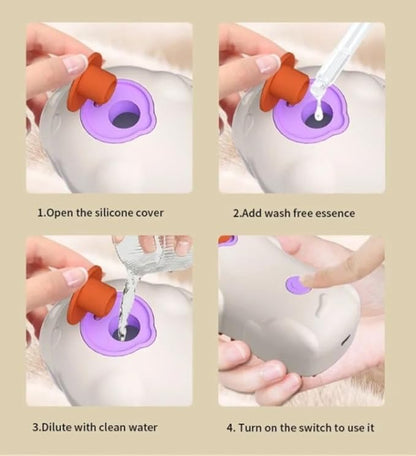 1.Open the silicone cover

2.Add wash free essence

3.Dilute with clean water

4. Turn on the switch to use it