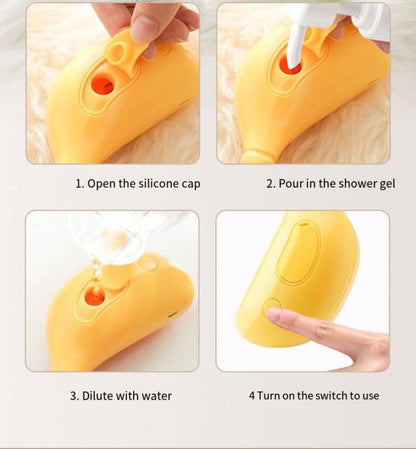 1. Open the silicone cap

2. Pour in the shower gel

3. Dilute with water

4 Turn on the switch to use