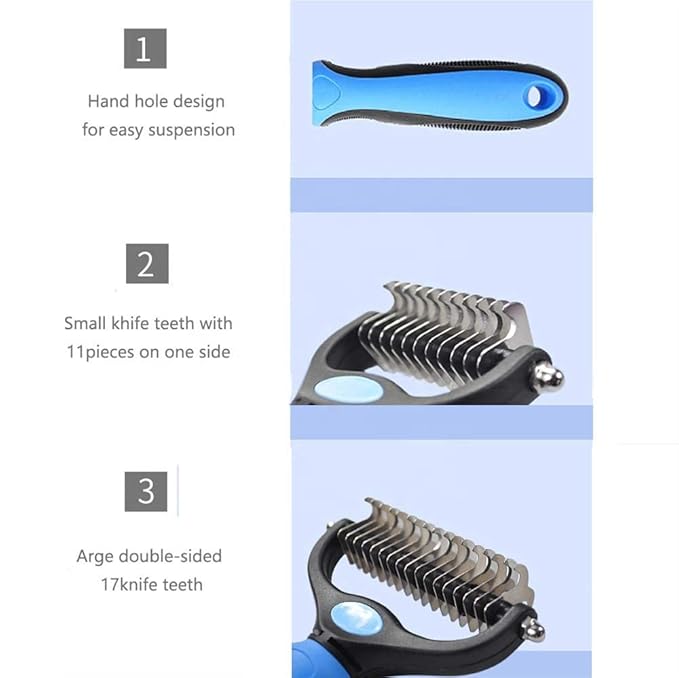 1

Hand hole design
for easy suspension

2

Small khife teeth with
11pieces on one side

3

Arge double-sided
17knife teeth