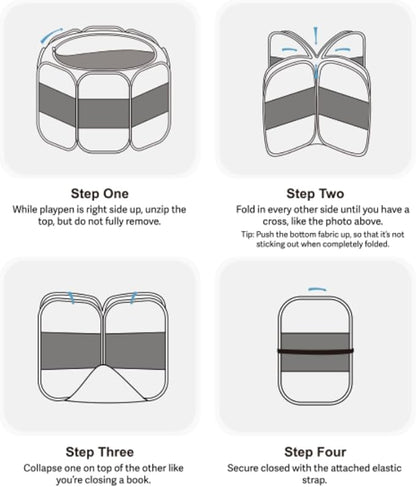 Step One
While playpen is right side up, unzip the top, but do not fully remove.

Step Two
Fold in every other side until you have a cross, like the photo above.
Tip: Push the bottom fabric up, so that it's not sticking out when completely folded.

Step Three
Collapse one on top of the other like you're closing a book.

Step Four
Secure closed with the attached elastic strap.