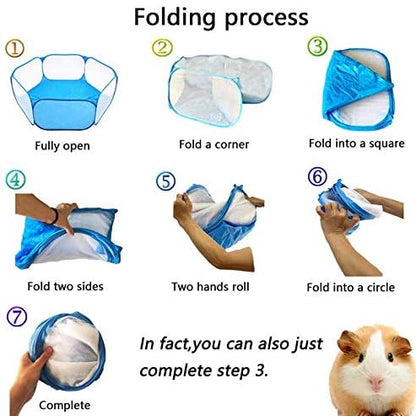 Folding process

①
Fully open

②
Fold a corner

③
Fold into a square

④
Fold two sides

⑤
Two hands roll

⑥
Fold into a circle

⑦
Complete

In fact,you can also just complete step 3.