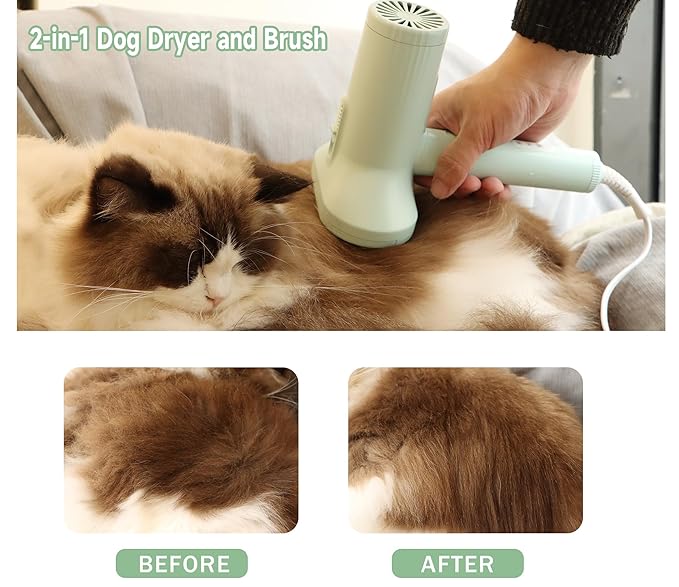 2-in-1 Dog Dryer and Brush

BEFORE

AFTER