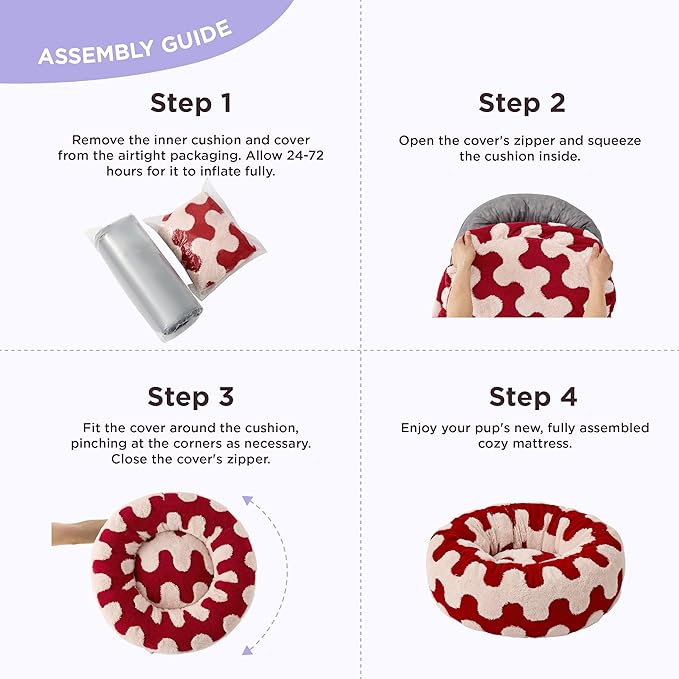 ASSEMBLY GUIDE

Step 1

Remove the inner cushion and cover from the airtight packaging. Allow 24-72 hours for it to inflate fully.

Step 2

Open the cover's zipper and squeeze the cushion inside.

Step 3

Fit the cover around the cushion, pinching at the corners as necessary. Close the cover's zipper.

Step 4

Enjoy your pup's new, fully assembled cozy mattress.