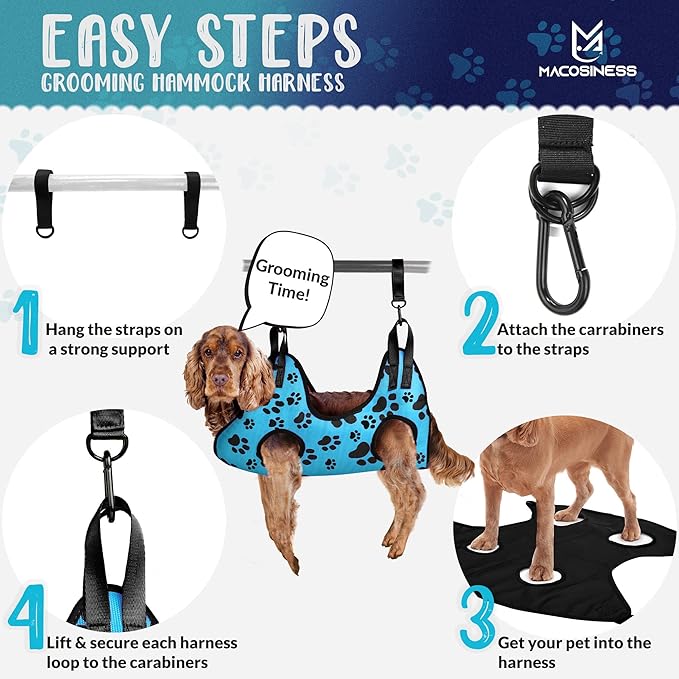 EASY STEPS
GROOMING HAMMOCK HARNESS

MACOSINESS

Grooming Time!

1 Hang the straps on a strong support

2 Attach the carrabiners to the straps

4 Lift & secure each harness loop to the carabiners

3 Get your pet into the harness