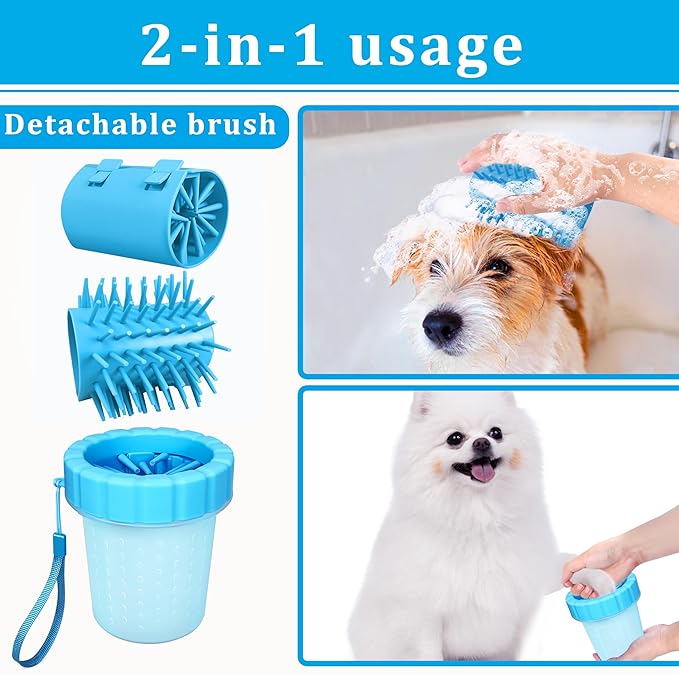 2-in-1 usage

Detachable brush