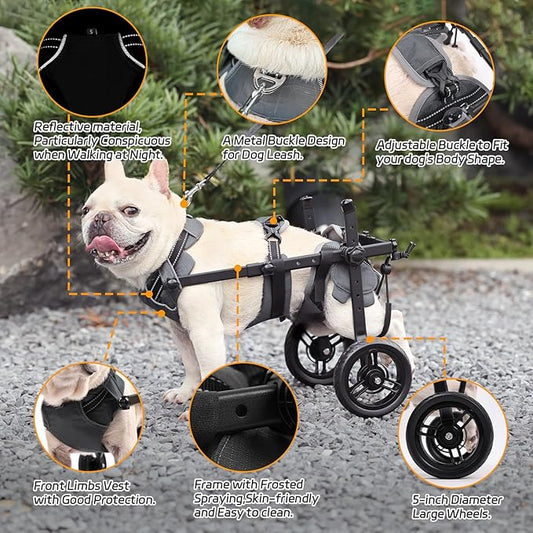 S

Reflective material, Particularly Conspicuous when Walking at Night.

A Metal Buckle Design for Dog Leash.

Adjustable Buckle to Fit your dog's Body Shape.

Front Limbs Vest with Good Protection.

Frame with Frosted Spraying,Skin-friendly and Easy to clean.

5-inch Diameter Large Wheels.