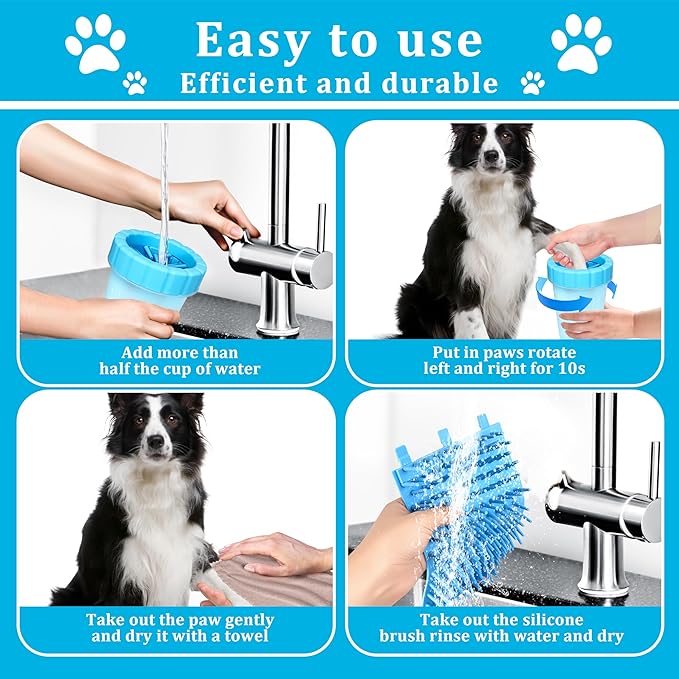 Easy to use
Efficient and durable

Add more than half the cup of water

Put in paws rotate left and right for 10s

Take out the paw gently and dry it with a towel

Take out the silicone brush rinse with water and dry