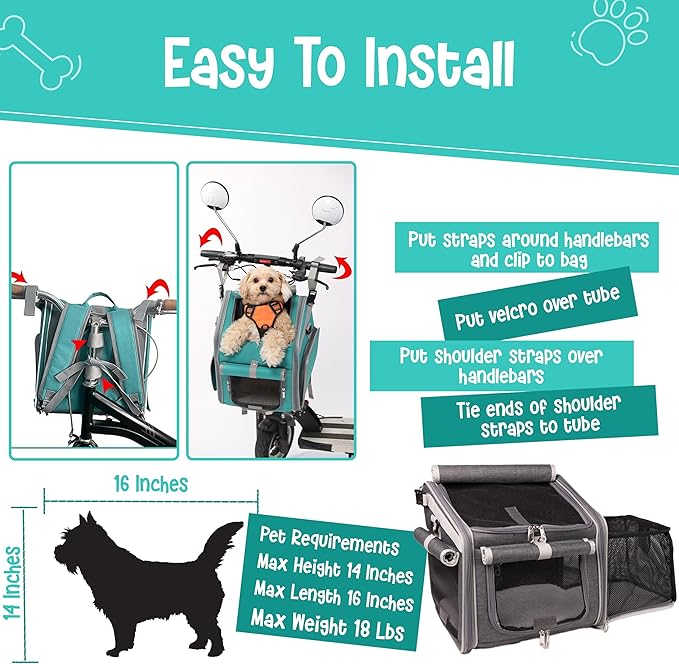 Easy To Install

Put straps around handlebars and clip to bag

Put velcro over tube

Put shoulder straps over handlebars

Tie ends of shoulder straps to tube

16 Inches

14 Inches

Pet Requirements
Max Height 14 Inches
Max Length 16 Inches
Max Weight 18 Lbs