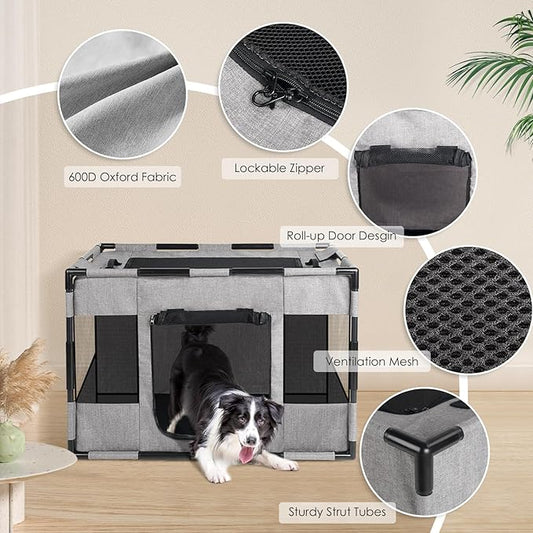 600D Oxford Fabric

Lockable Zipper

Roll-up Door Desgin

Ventilation Mesh

Sturdy Strut Tubes