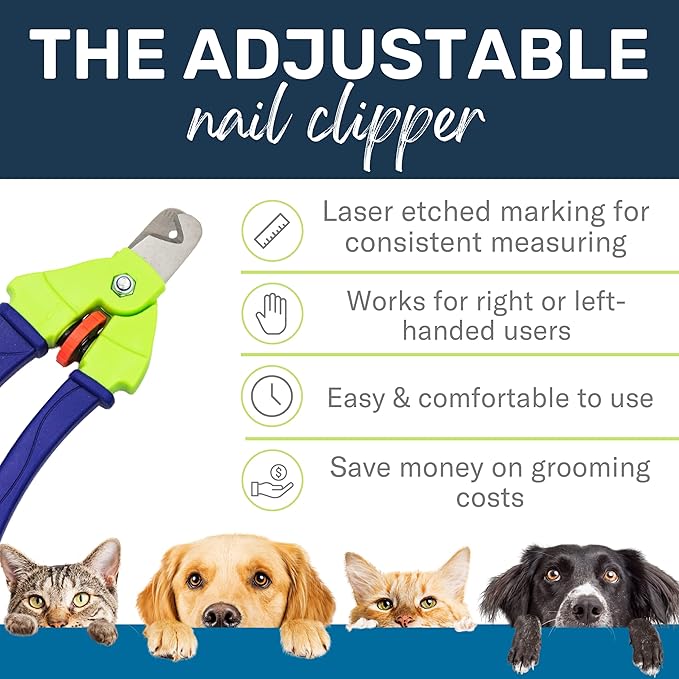 THE ADJUSTABLE
nail clipper

Laser etched marking for consistent measuring

Works for right or left-handed users

Easy & comfortable to use

Save money on grooming costs