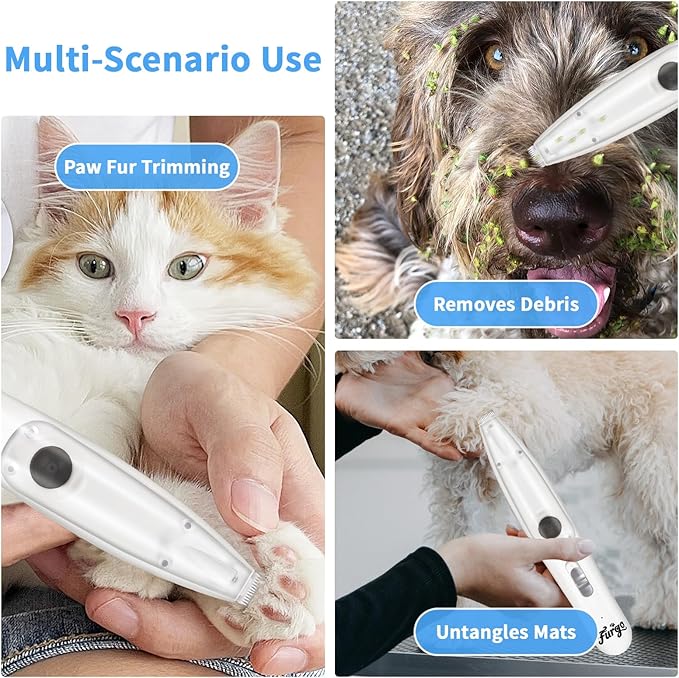 Multi-Scenario Use

Paw Fur Trimming

Removes Debris

Untangles Mats

Furgo