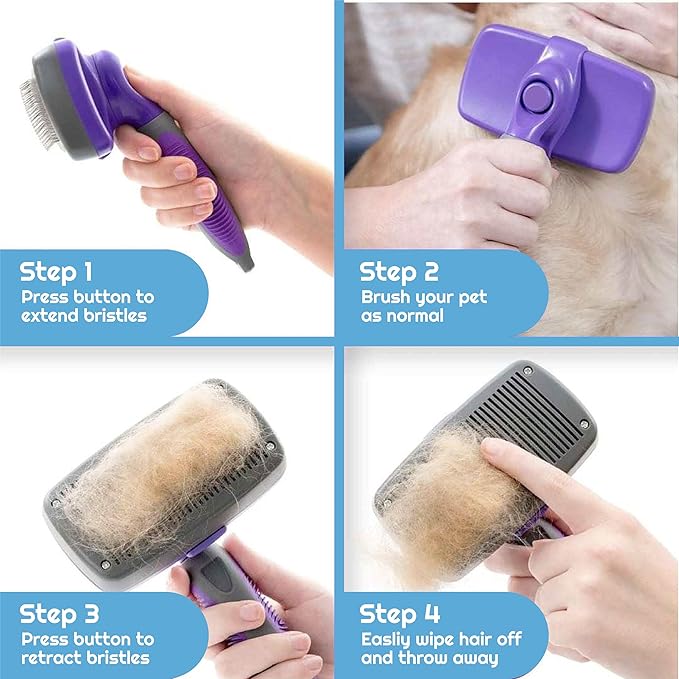 Step 1
Press button to extend bristles

Step 2
Brush your pet as normal

Step 3
Press button to retract bristles

Step 4
Easliy wipe hair off and throw away