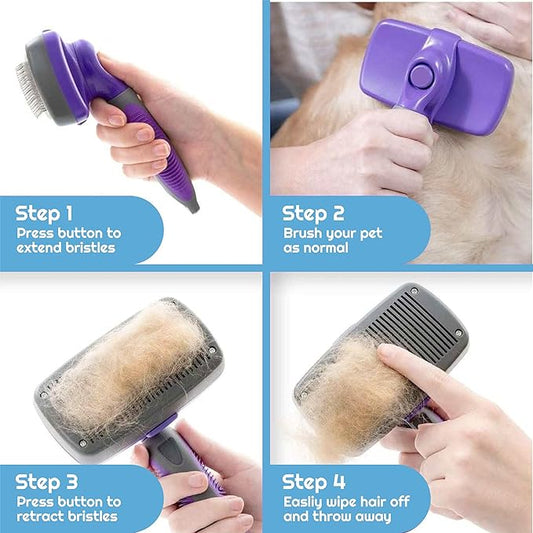 Step 1
Press button to extend bristles

Step 2
Brush your pet as normal

Step 3
Press button to retract bristles

Step 4
Easliy wipe hair off and throw away