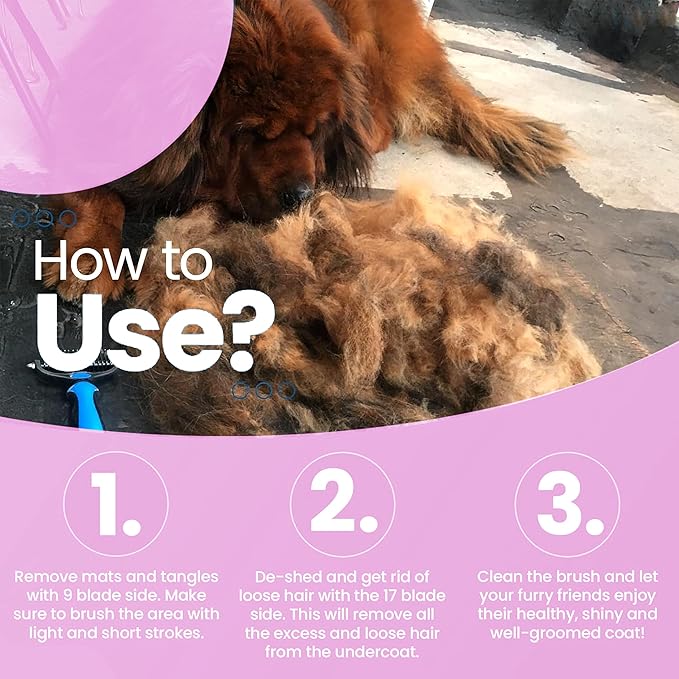 How to Use?

1.

Remove mats and tangles with 9 blade side. Make sure to brush the area with light and short strokes.

2.

De-shed and get rid of loose hair with the 17 blade side. This will remove all the excess and loose hair from the undercoat.

3.

Clean the brush and let your furry friends enjoy their healthy, shiny and well-groomed coat!