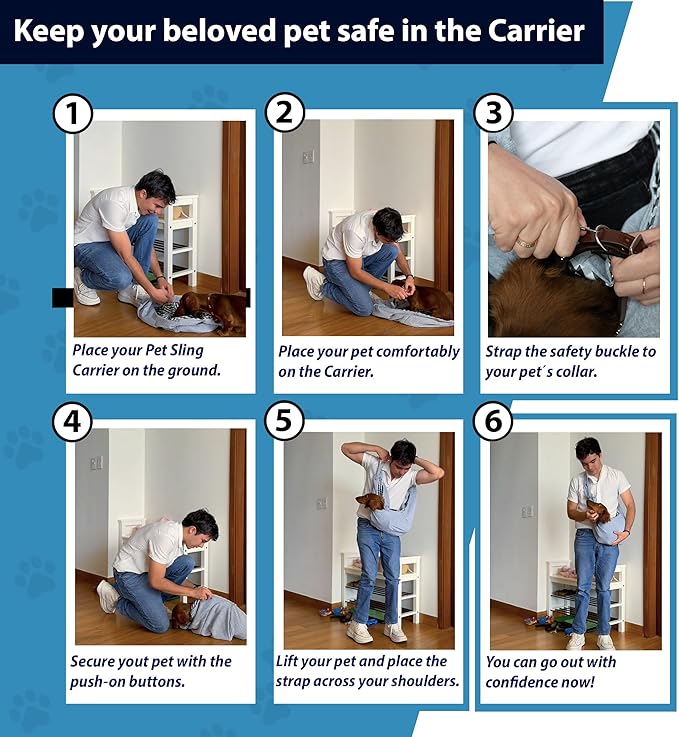 Keep your beloved pet safe in the Carrier

1

Place your Pet Sling Carrier on the ground.

2

Place your pet comfortably on the Carrier.

3

Strap the safety buckle to your pet´s collar.

4

Secure yout pet with the push-on buttons.

5

Lift your pet and place the strap across your shoulders.

6

You can go out with confidence now!