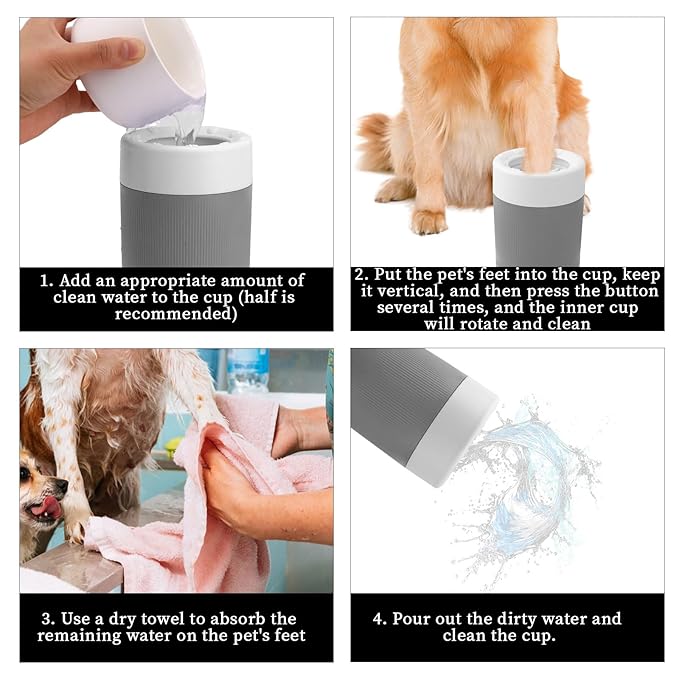 1. Add an appropriate amount of clean water to the cup (half is recommended)

2. Put the pet's feet into the cup, keep it vertical, and then press the button several times, and the inner cup will rotate and clean

3. Use a dry towel to absorb the remaining water on the pet's feet

4. Pour out the dirty water and clean the cup.