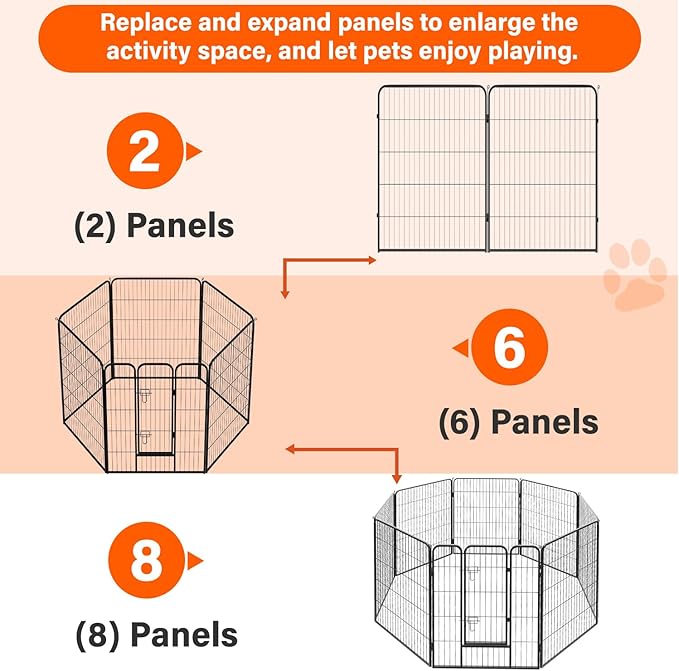 Replace and expand panels to enlarge the activity space, and let pets enjoy playing.

2

(2) Panels

6

(6) Panels

8

(8) Panels