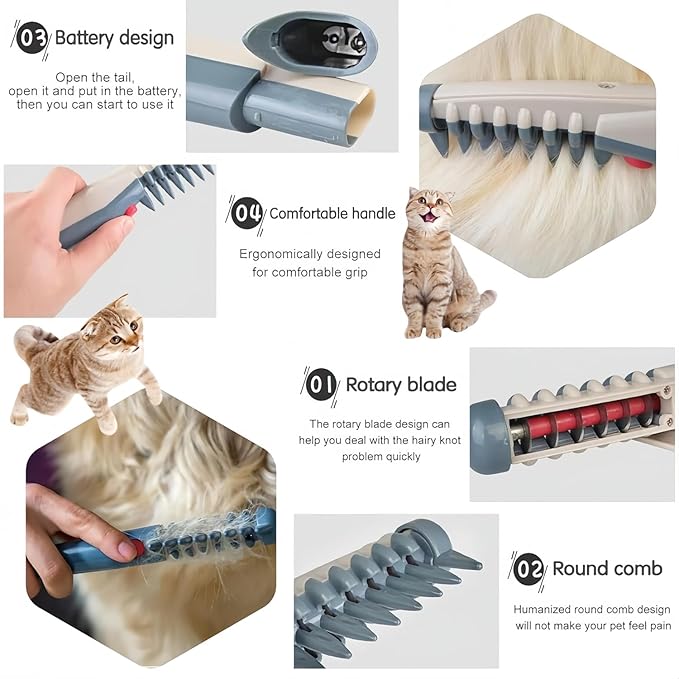 03 Battery design

Open the tail, open it and put in the battery, then you can start to use it

04 Comfortable handle

Ergonomically designed for comfortable grip

01 Rotary blade

The rotary blade design can help you deal with the hairy knot problem quickly

02 Round comb

Humanized round comb design will not make your pet feel pain