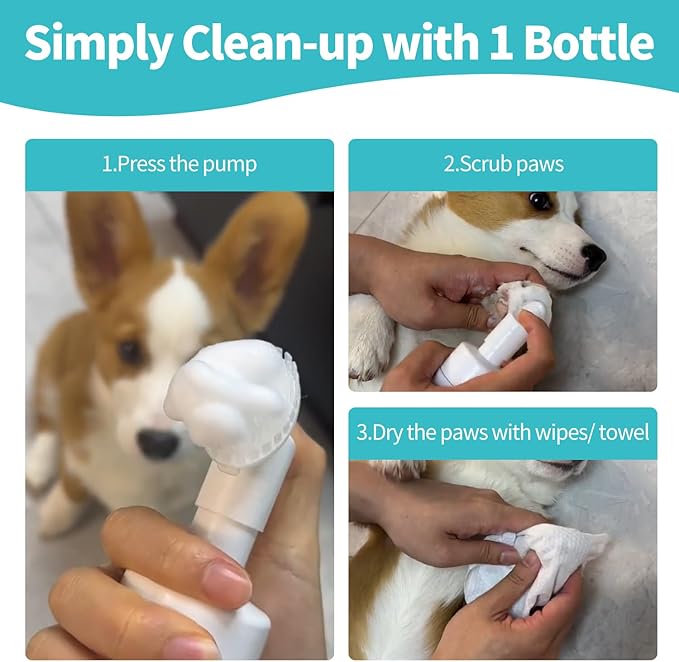 Simply Clean-up with 1 Bottle

1.Press the pump

2.Scrub paws

3.Dry the paws with wipes/ towel