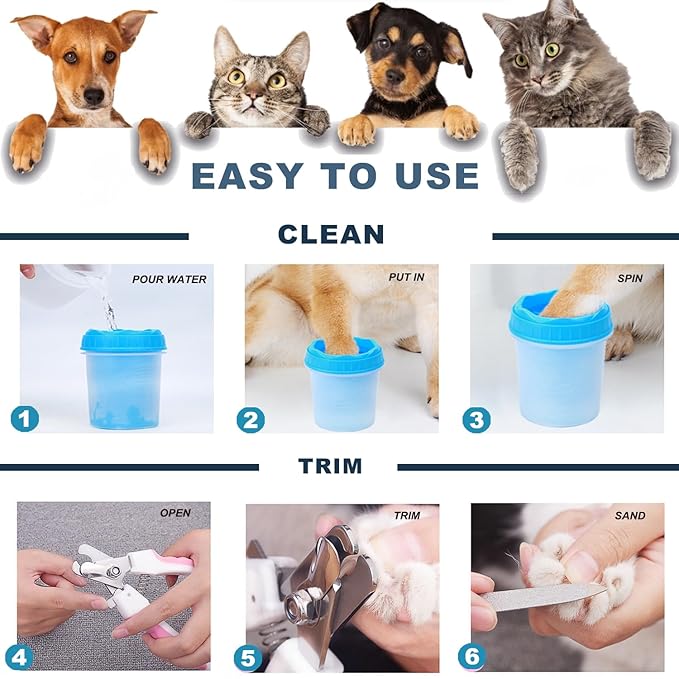 EASY TO USE

CLEAN

POUR WATER

1

PUT IN

2

SPIN

3

TRIM

OPEN

4

TRIM

5

SAND

6