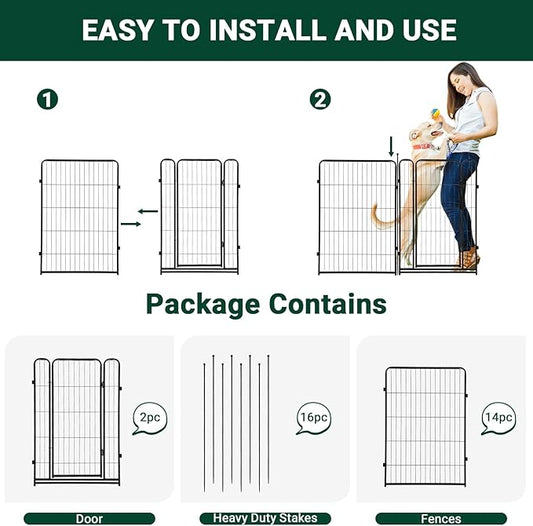 EASY TO INSTALL AND USE

1

2

Package Contains

2pc

16pc

14pc

Door

Heavy Duty Stakes

Fences