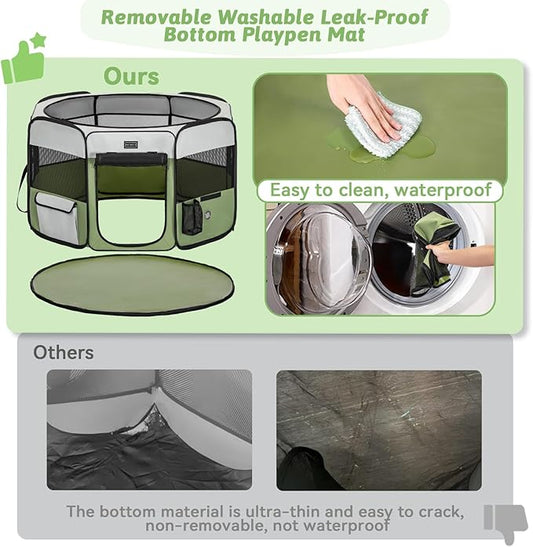 Removable Washable Leak-Proof Bottom Playpen Mat

Ours

Easy to clean, waterproof

Others

The bottom material is ultra-thin and easy to crack, non-removable, not waterproof