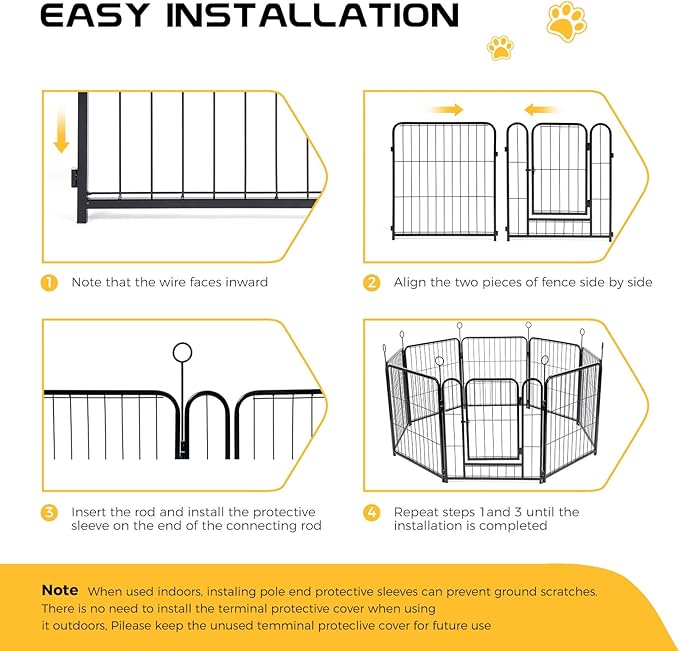 EASY INSTALLATION

1 Note that the wire faces inward

2 Align the two pieces of fence side by side

3 Insert the rod and install the protective sleeve on the end of the connecting rod

4 Repeat steps 1and 3 until the installation is completed

Note When used indoors, instaling pole end protective sleeves can prevent ground scratches. There is no need to install the terminal protective cover when using it outdoors, Pilease keep the unused temminal proteclive cover for future use