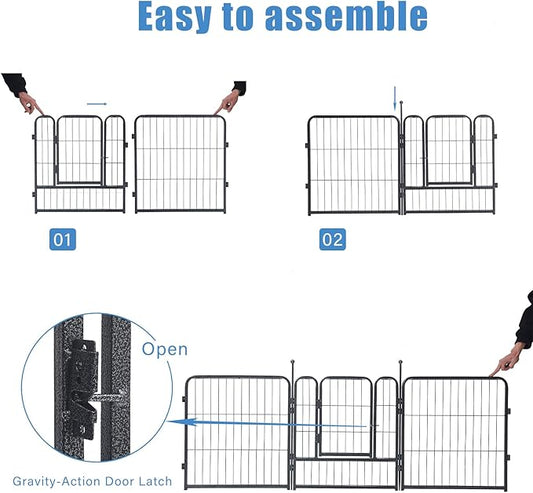 Easy to assemble

01

02

Open

Gravity-Action Door Latch