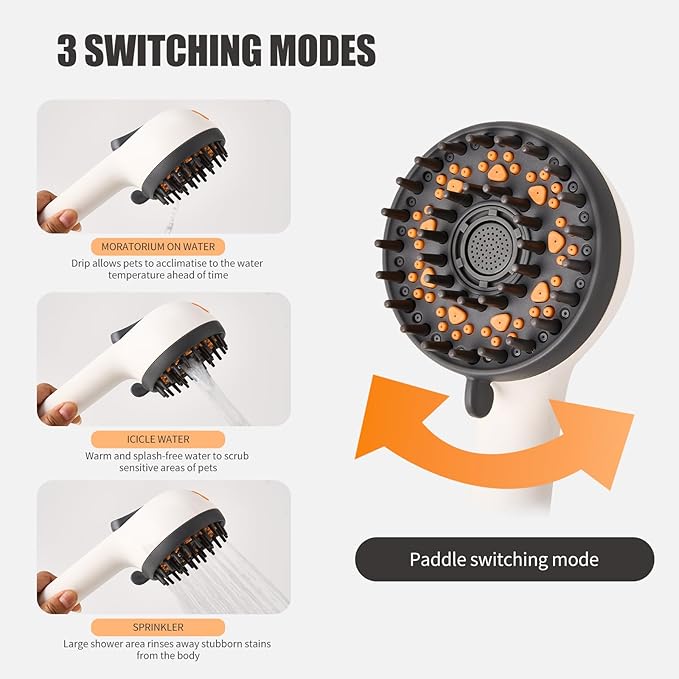 3 SWITCHING MODES

MORATORIUM ON WATER

Drip allows pets to acclimatise to the water temperature ahead of time

ICICLE WATER

Warm and splash-free water to scrub sensitive areas of pets

SPRINKLER

Large shower area rinses away stubborn stains from the body

Paddle switching mode